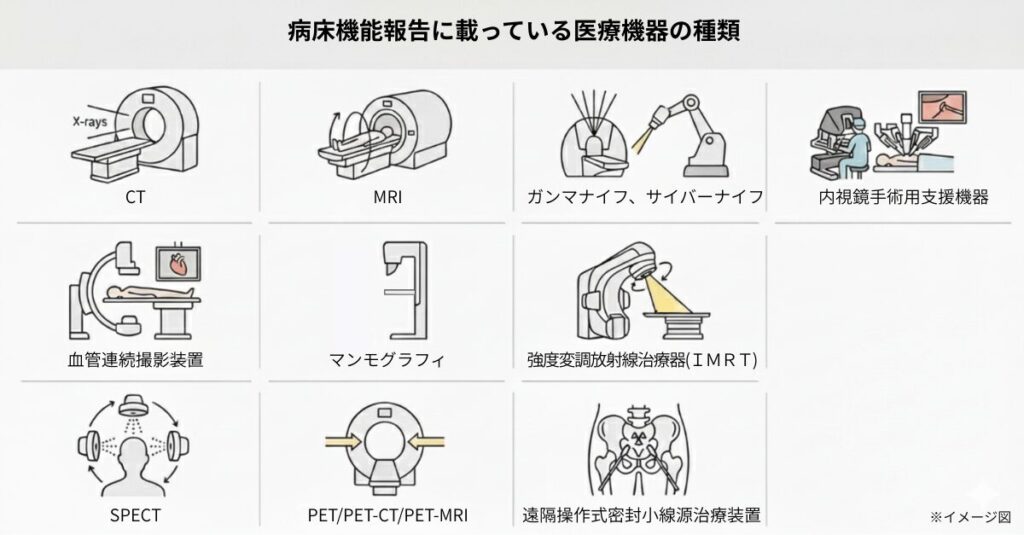 病床機能報告に載っている医療機器の種類

X-rays

CT

MRI

ガンマナイフ、サイバーナイフ

内視鏡手術用支援機器

血管連続撮影装置

マンモグラフィ

強度変調放射線治療器(ＩＭＲＴ)

SPECT

PET/PET-CT/PET-MRI

遠隔操作式密封小線源治療装置

※イメージ図